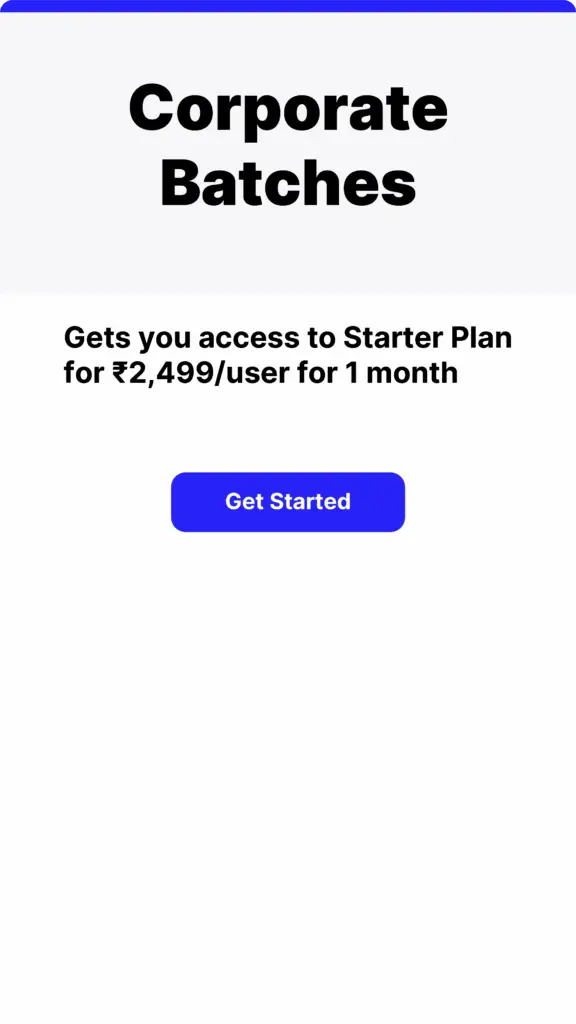 Corporate Batches

Gets you access to Starter Plan for ₹2,499/user for 1 month

Get Started