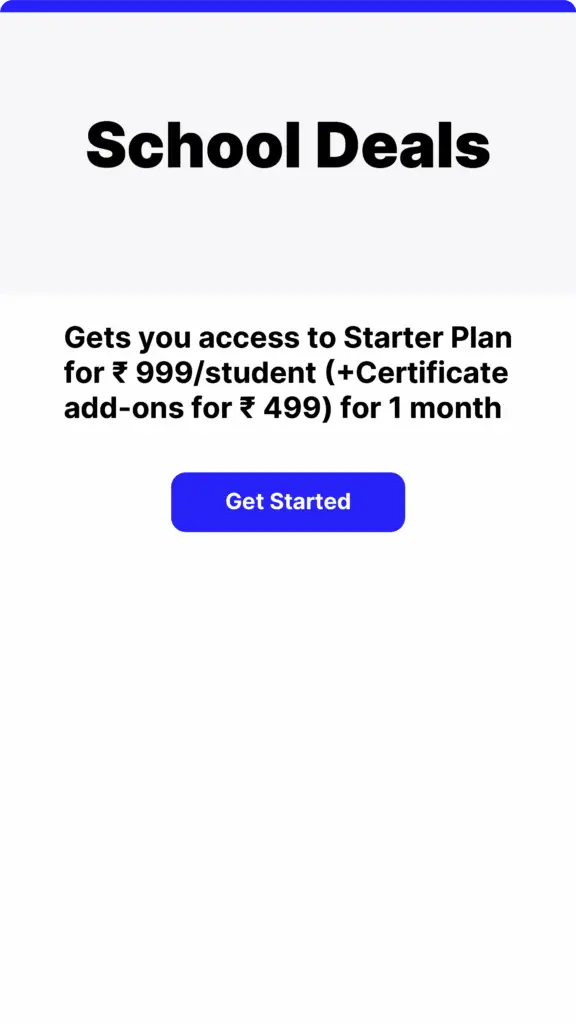 School Deals

Gets you access to Starter Plan for ₹ 999/student (+Certificate add-ons for ₹ 499) for 1 month

Get Started